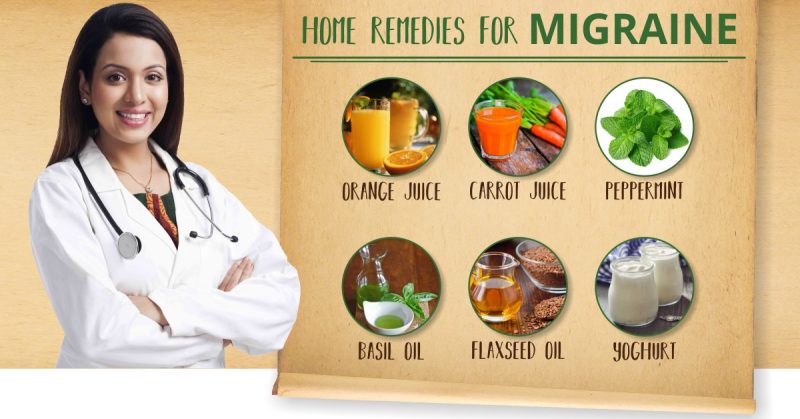 HOME REMEDIES FOR MIGRAINE

ORANGE JUICE

CARROT JUICE

PEPPERMINT

BASIL OIL

FLAXSEED OIL

YOGHURT