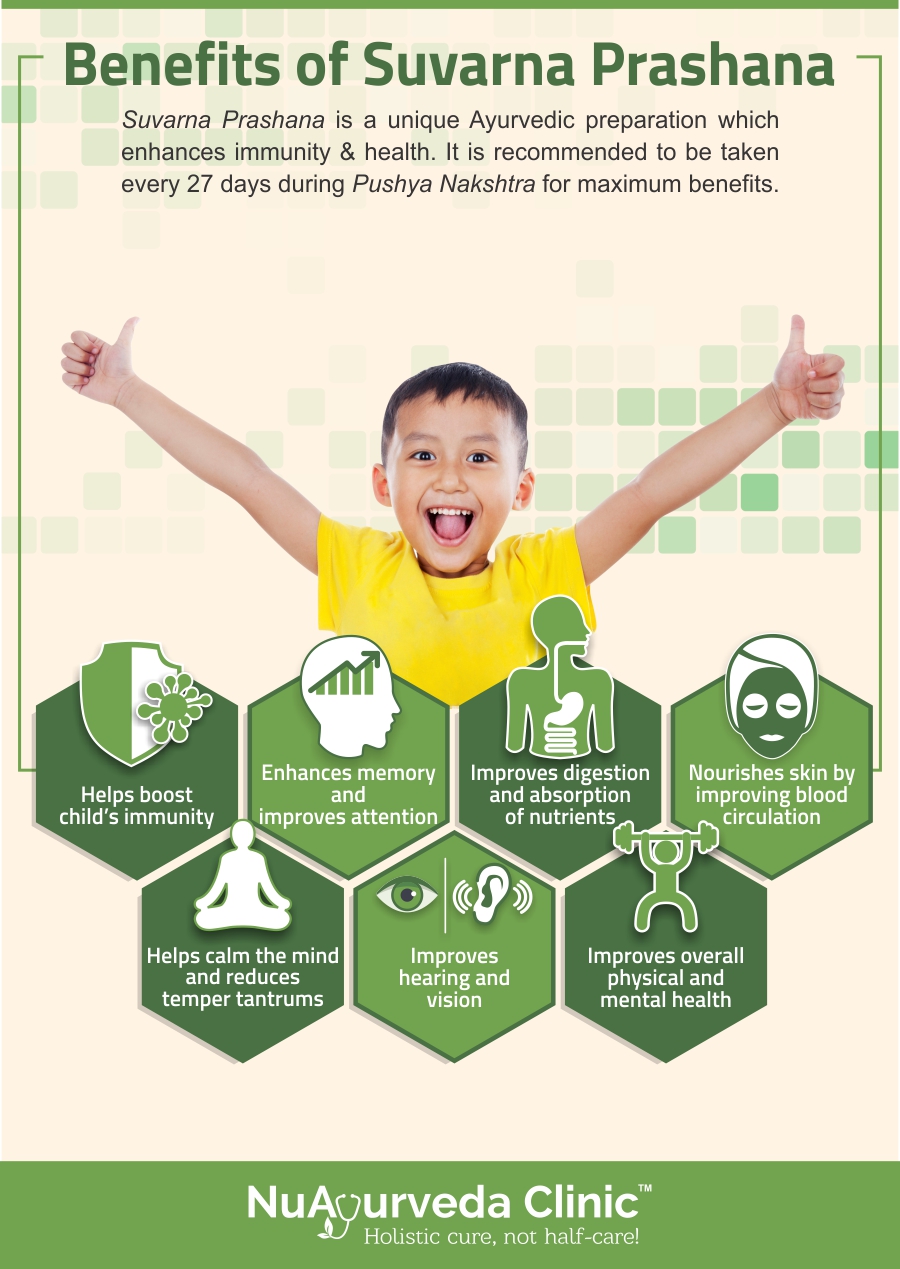 Benefits of Suvarna Prashana

Suvarna Prashana is a unique Ayurvedic preparation which enhances immunity & health. It is recommended to be taken every 27 days during Pushya Nakshtra for maximum benefits.

Helps boost child's immunity

Enhances memory and improves attention

Improves digestion and absorption of nutrients

Nourishes skin by improving blood circulation

Helps calm the mind and reduces temper tantrums

Improves hearing and vision

Improves overall physical and mental health

NuAyurveda Clinic™
Holistic cure, not half-care!